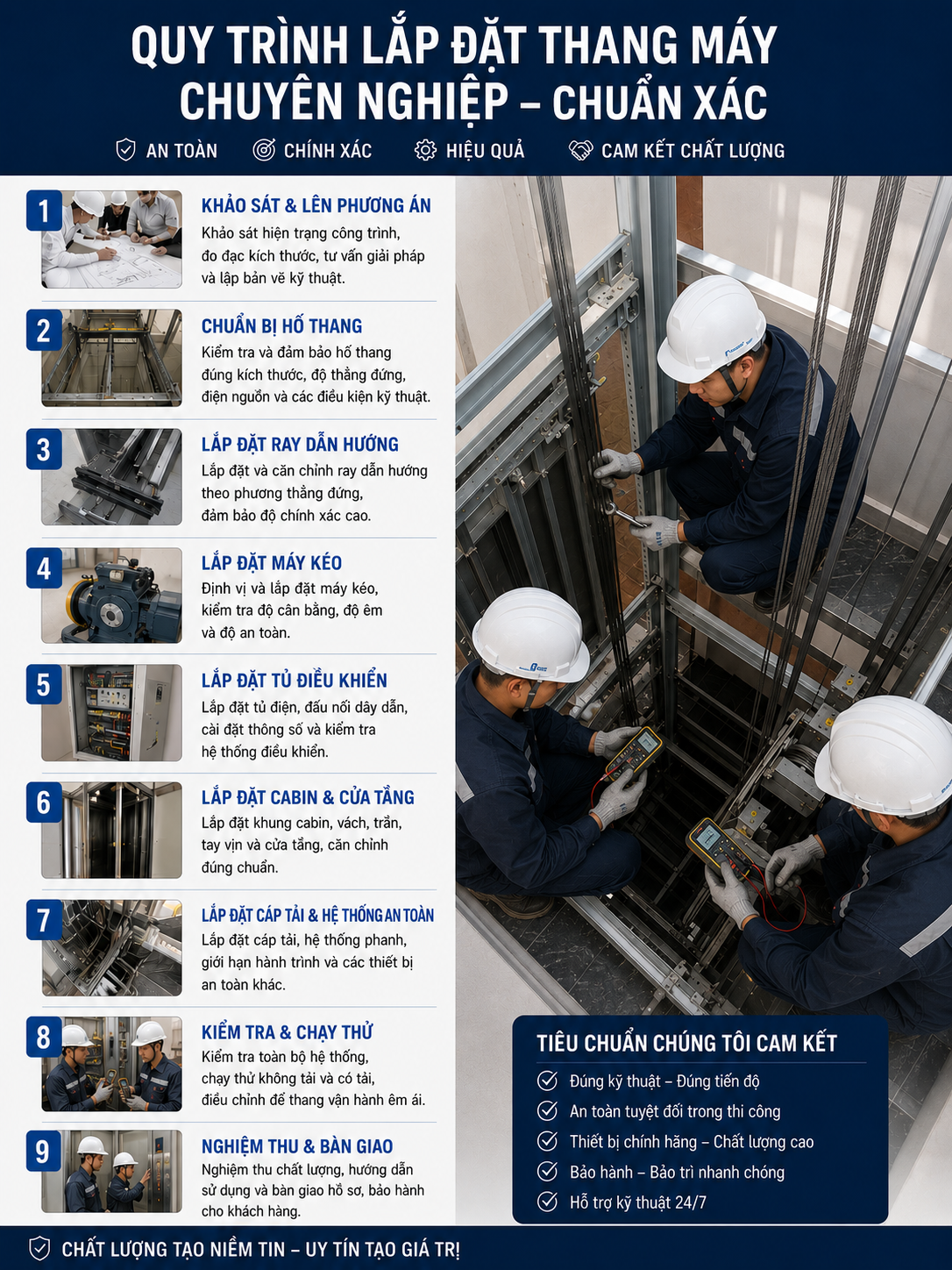 QUY TRÌNH LẮP ĐẶT THANG MÁY CHUYÊN NGHIỆP – CHUẨN XÁC

AN TOÀN CHÍNH XÁC HIỆU QUẢ CAM KẾT CHẤT LƯỢNG

1 KHẢO SÁT & LÊN PHƯƠNG ÁN
Khảo sát hiện trạng công trình, đo đạc kích thước, tư vấn giải pháp và lập bản vẽ kỹ thuật.

2 CHUẨN BỊ HỐ THANG
Kiểm tra và đảm bảo hố thang đúng kích thước, độ thẳng đứng, điện nguồn và các điều kiện kỹ thuật.

3 LẮP ĐẶT RAY DẪN HƯỚNG
Lắp đặt và căn chỉnh ray dẫn hướng theo phương thẳng đứng, đảm bảo độ chính xác cao.

4 LẮP ĐẶT MÁY KÉO
Định vị và lắp đặt máy kéo, kiểm tra độ cân bằng, độ êm và độ an toàn.

5 LẮP ĐẶT TỦ ĐIỀU KHIỂN
Lắp đặt tủ điện, đấu nối dây dẫn, cài đặt thông số và kiểm tra hệ thống điều khiển.

6 LẮP ĐẶT CABIN & CỬA TẦNG
Lắp đặt khung cabin, vách, trần, tay vịn và cửa tầng, căn chỉnh đúng chuẩn.

7 LẮP ĐẶT CÁP TẢI & HỆ THỐNG AN TOÀN
Lắp đặt cáp tải, hệ thống phanh, giới hạn hành trình và các thiết bị an toàn khác.

8 KIỂM TRA & CHẠY THỬ
Kiểm tra toàn bộ hệ thống, chạy thử không tải và có tải, điều chỉnh để thang vận hành êm ái.

9 NGHIỆM THU & BÀN GIAO
Nghiệm thu chất lượng, hướng dẫn sử dụng và bàn giao hồ sơ, bảo hành cho khách hàng.

TIÊU CHUẨN CHÚNG TÔI CAM KẾT
Đúng kỹ thuật – Đúng tiến độ
An toàn tuyệt đối trong thi công
Thiết bị chính hãng – Chất lượng cao
Bảo hành – Bảo trì nhanh chóng
Hỗ trợ kỹ thuật 24/7

CHẤT LƯỢNG TẠO NIỀM TIN – UY TÍN TẠO GIÁ TRỊ